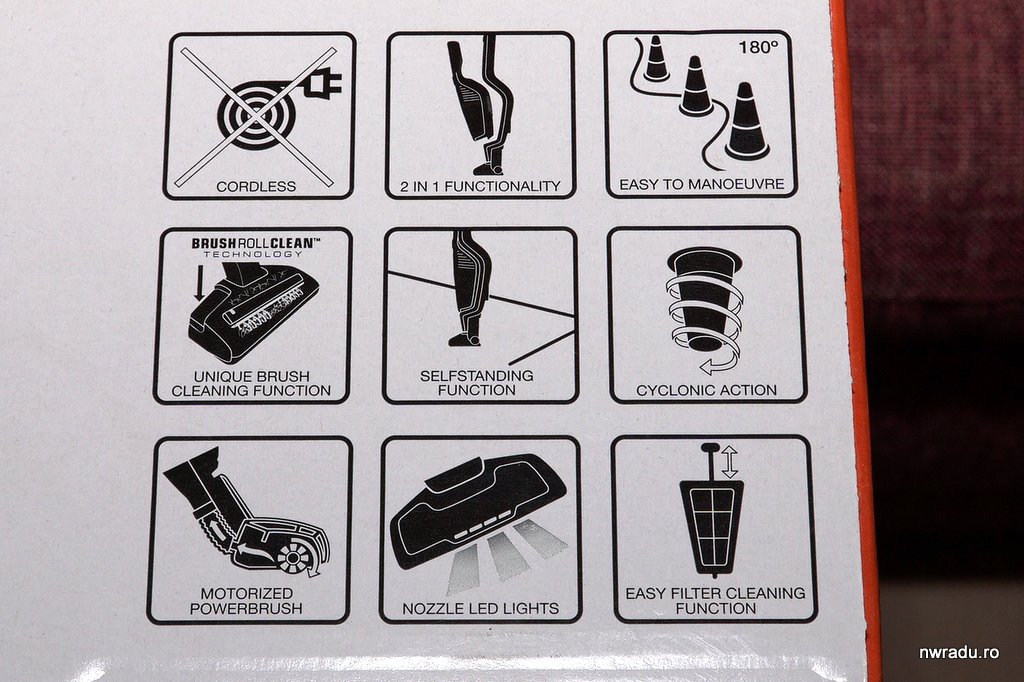 CORDLESS

2 IN 1 FUNCTIONALITY

180°

EASY TO MANOEUVRE

BRUSHROLLCLEAN™ TECHNOLOGY

UNIQUE BRUSH CLEANING FUNCTION

SELFSTANDING FUNCTION

CYCLONIC ACTION

MOTORIZED POWERBRUSH

NOZZLE LED LIGHTS

EASY FILTER CLEANING FUNCTION

nwradu.ro